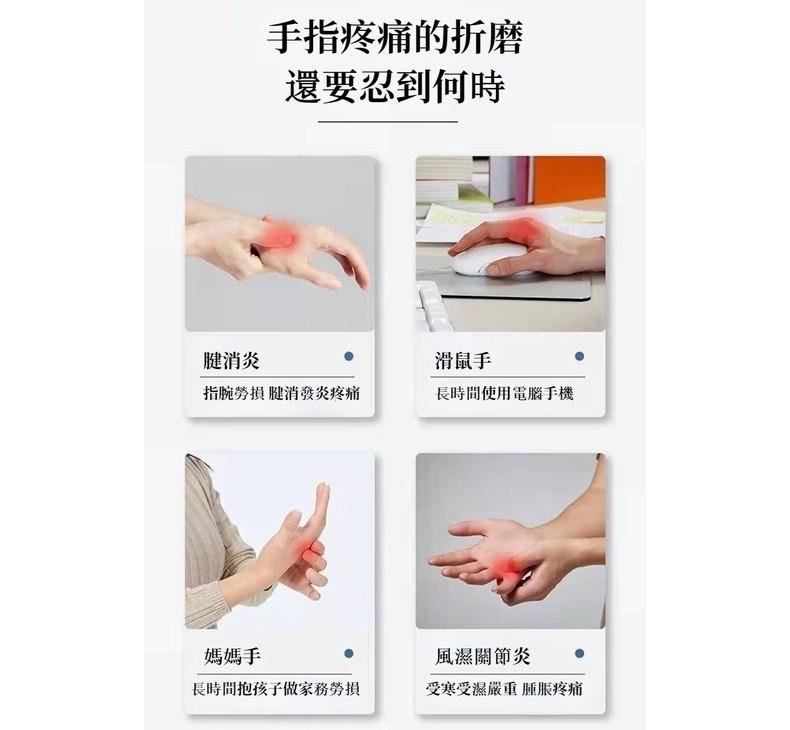 手指疼痛的折磨
還要忍到何時

腱消炎
指腕勞損 腱消發炎疼痛

滑鼠手
長時間使用電腦手機

媽媽手
長時間抱孩子做家務勞損

風濕關節炎
受寒受濕嚴重 腫脹疼痛